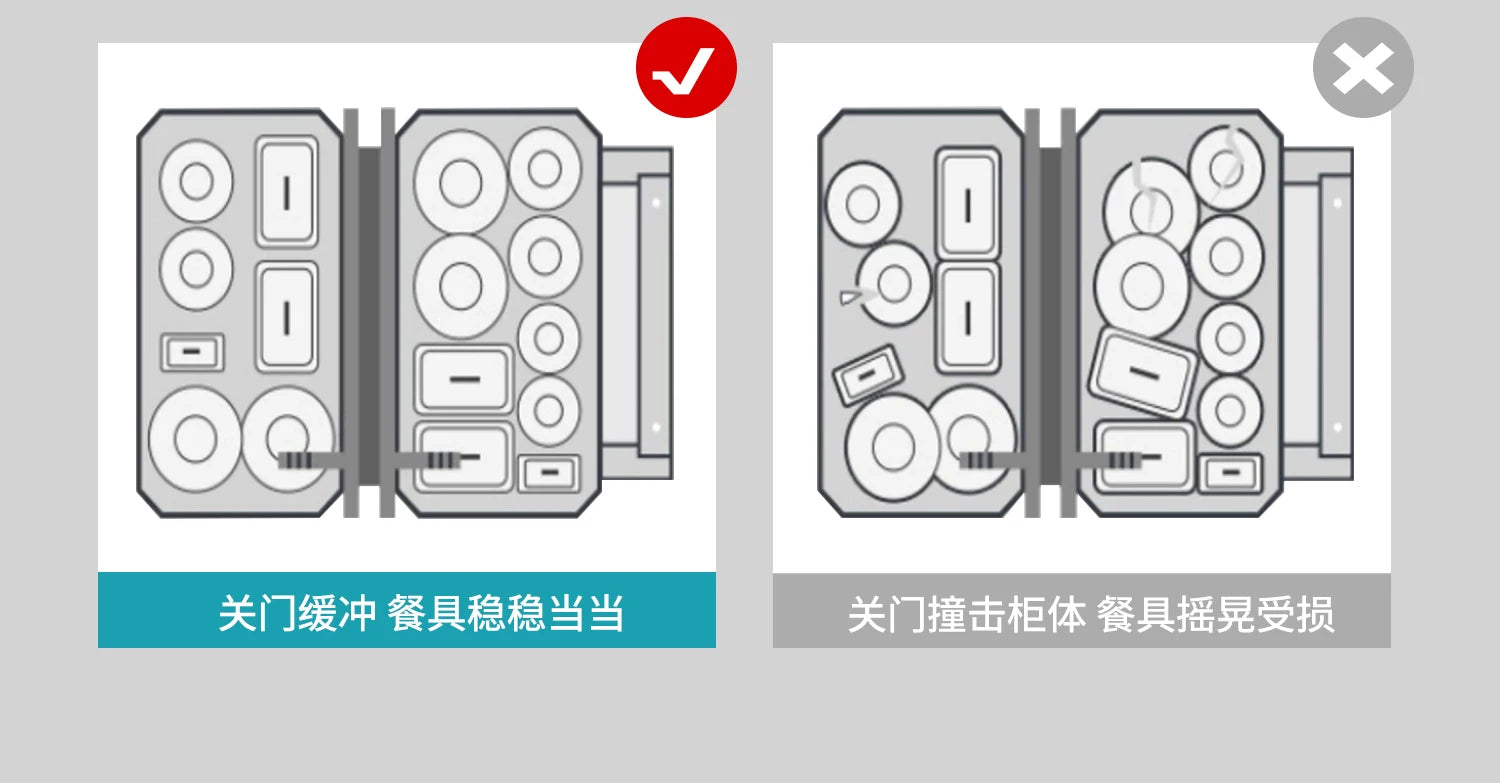 关门缓冲 餐具稳稳当当

关门撞击柜体 餐具摇晃受损