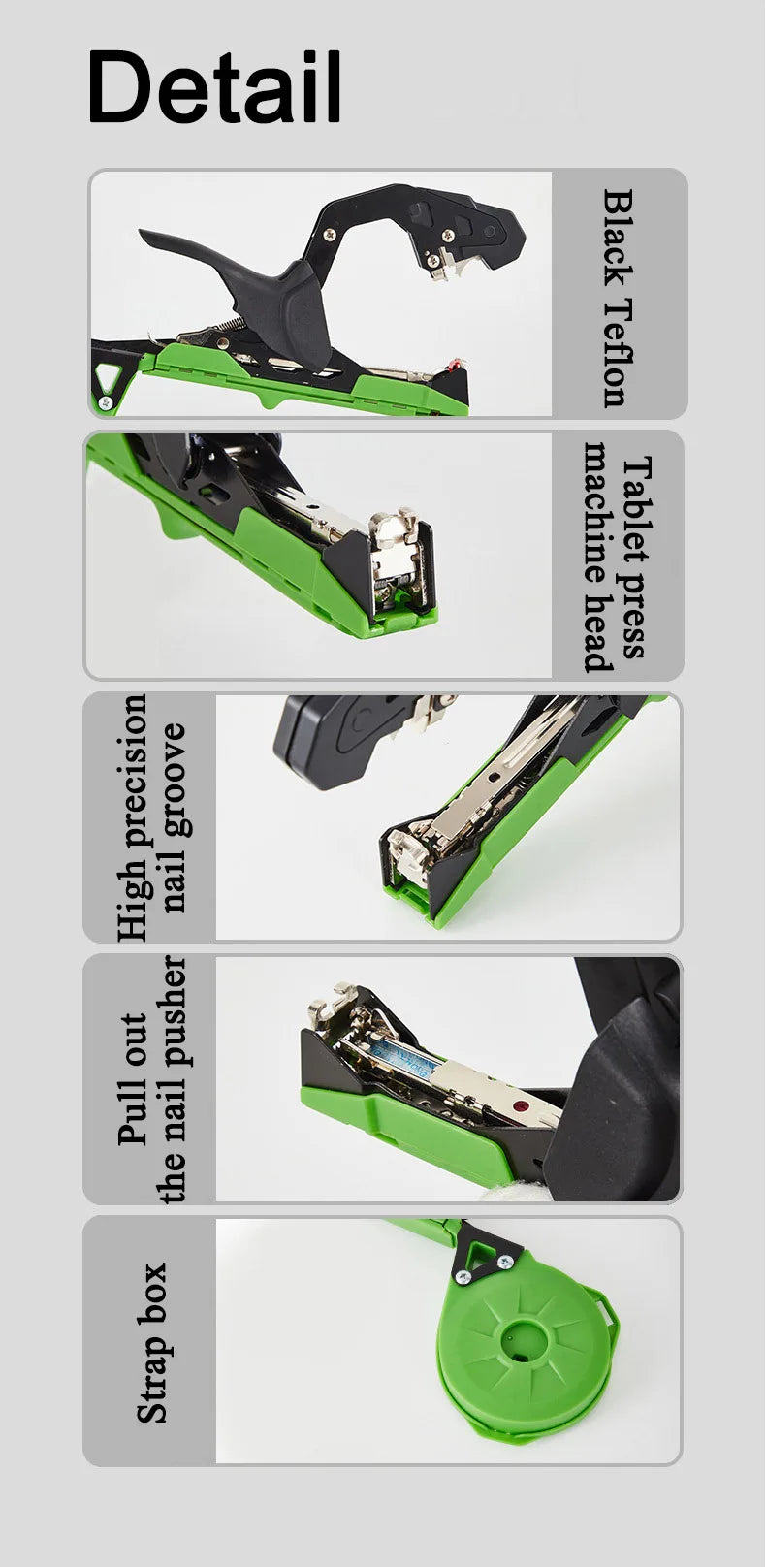 Detail

Black Teflon

Tablet press machine head

High precision nail groove

Pull out the nail pusher

Strap box