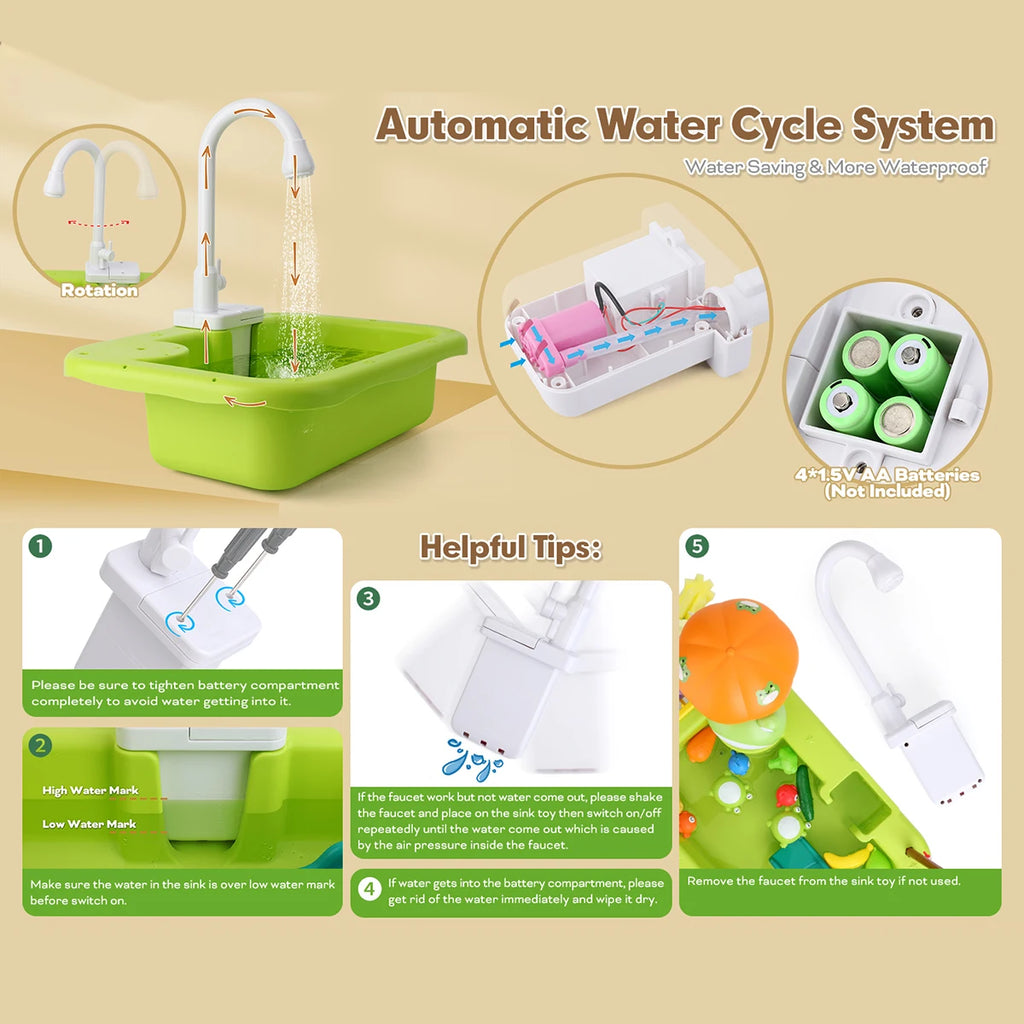 Automatic Water Cycle System

Water Saving & More Waterproof

Rotation

4*1.5V AA Batteries (Not Included)

Helpful Tips:

1

Please be sure to tighten battery compartment completely to avoid water getting into it.

2

High Water Mark

Low Water Mark

Make sure the water in the sink is over low water mark before switch on.

3

If the faucet work but not water come out, please shake the faucet and place on the sink toy then switch on/off repeatedly until the water come out which is caused by the air pressure inside the faucet.

4 If water gets into the battery compartment, please get rid of the water immediately and wipe it dry.

5

Remove the faucet from the sink toy if not used.