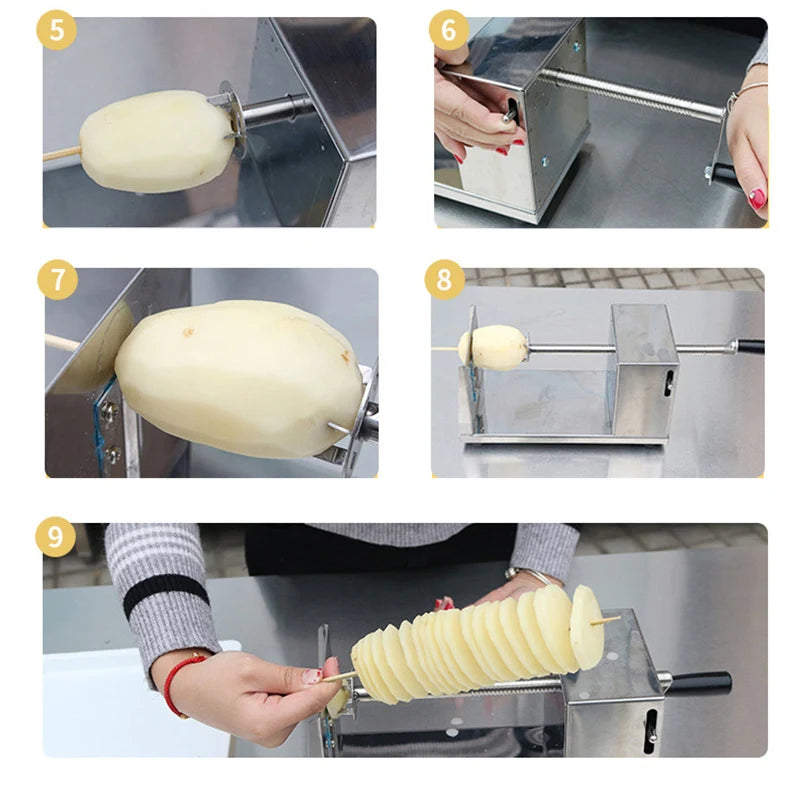 5

6

7

8

9