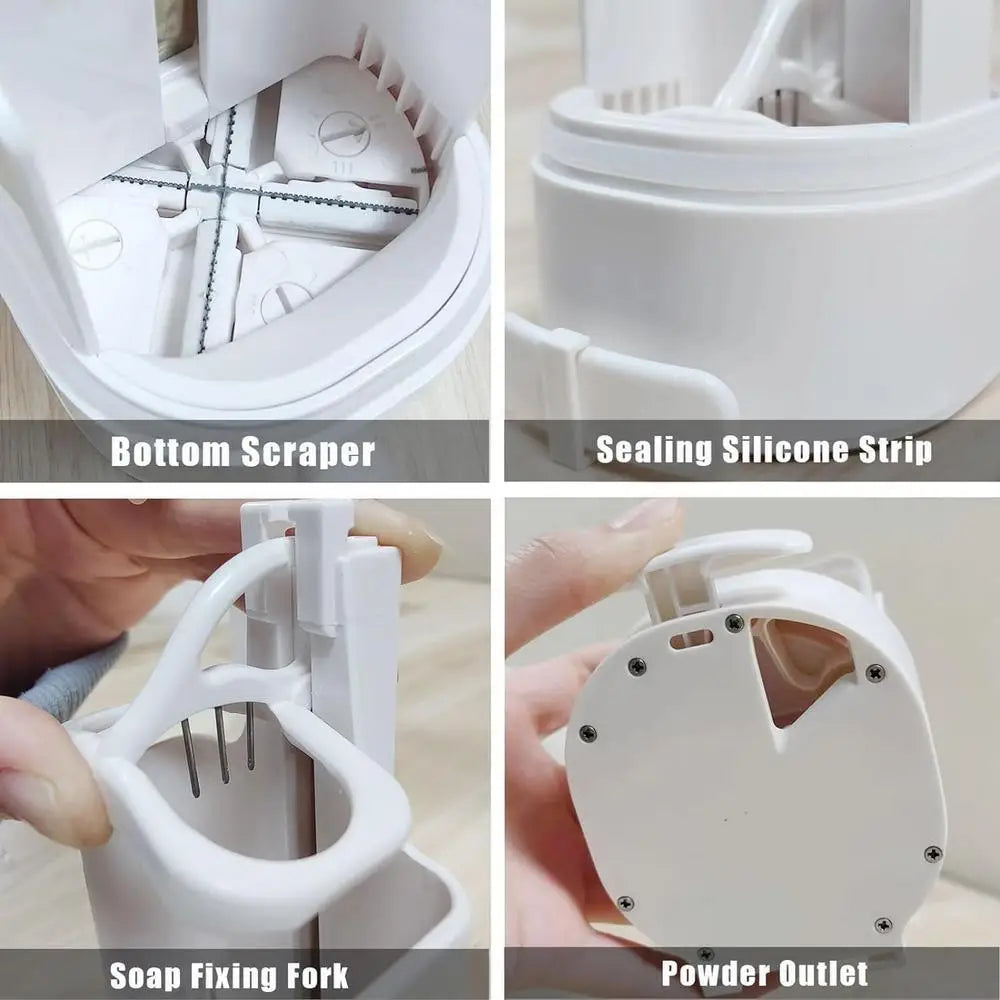 Bottom Scraper

Sealing Silicone Strip

Soap Fixing Fork

Powder Outlet