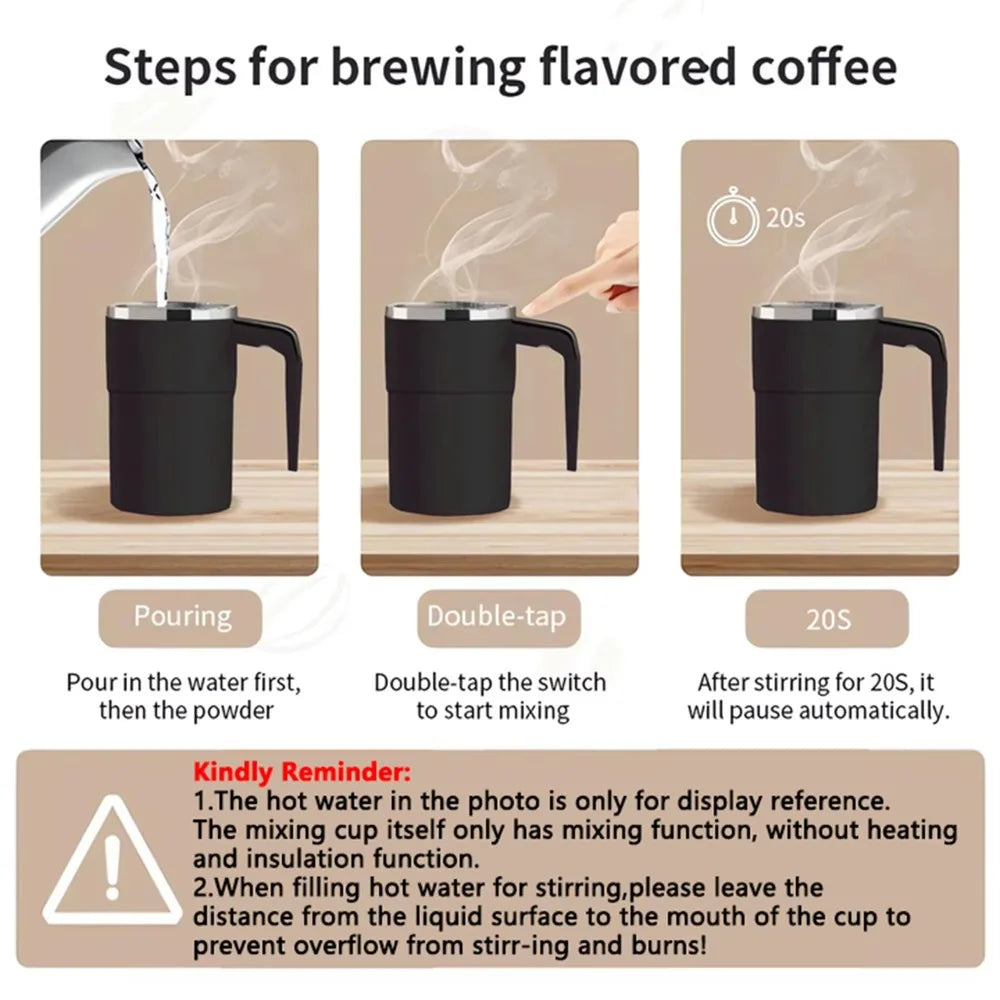 Steps for brewing flavored coffee

20s

Pouring

Pour in the water first, then the powder

Double-tap

Double-tap the switch to start mixing

20S

After stirring for 20S, it will pause automatically.

Kindly Reminder:
1.The hot water in the photo is only for display reference. The mixing cup itself only has mixing function, without heating and insulation function.
2.When filling hot water for stirring,please leave the distance from the liquid surface to the mouth of the cup to prevent overflow from stirr-ing and burns!