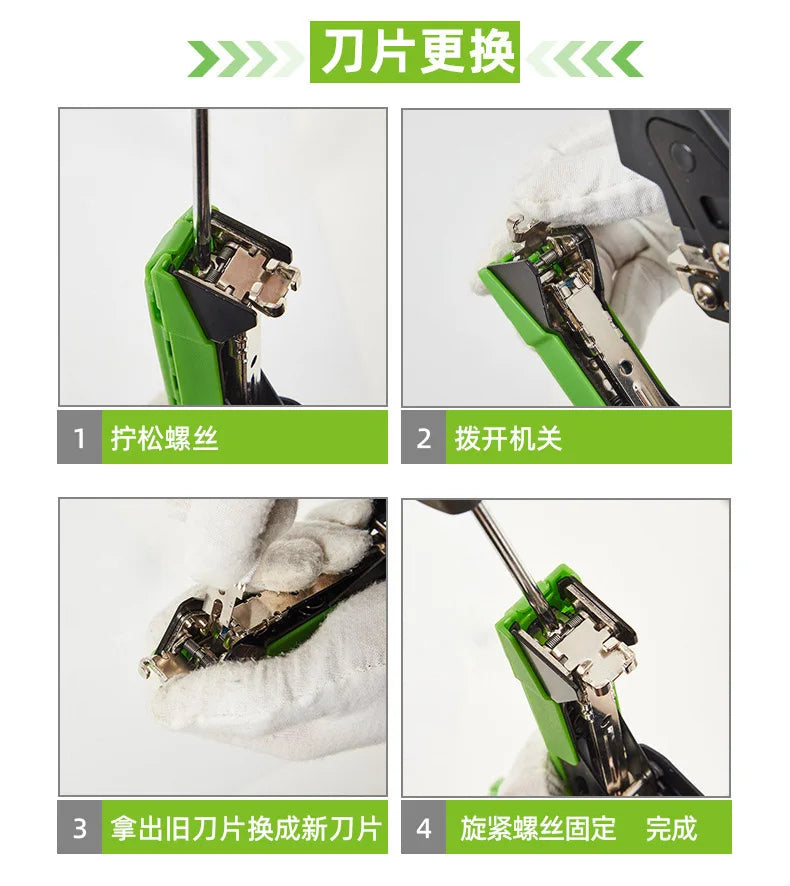 刀片更换

1 拧松螺丝

2 拨开机关

3 拿出旧刀片换成新刀片

4 旋紧螺丝固定 完成