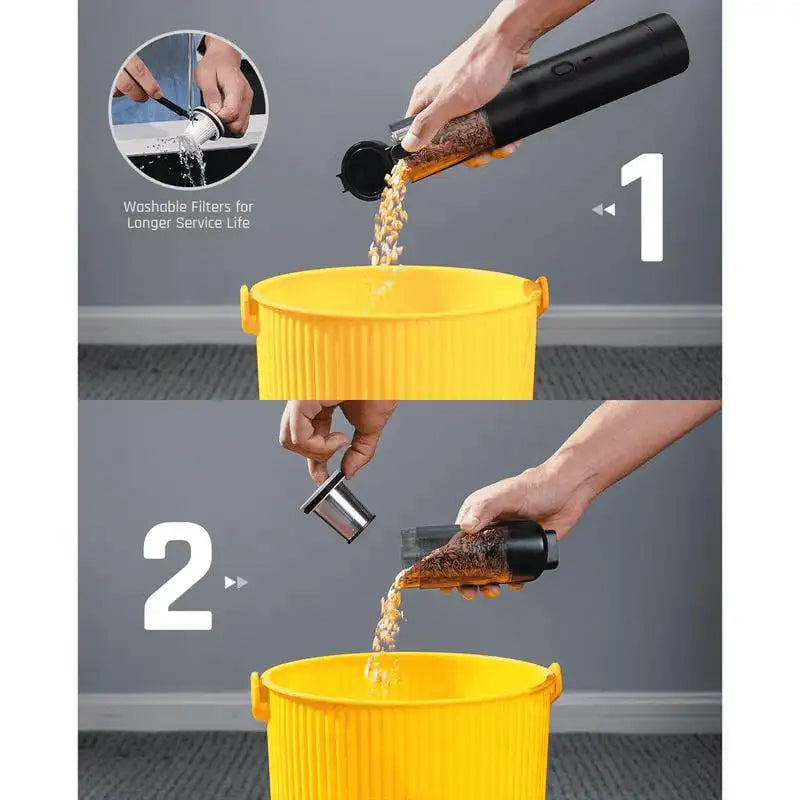 Washable Filters for Longer Service Life

1

2