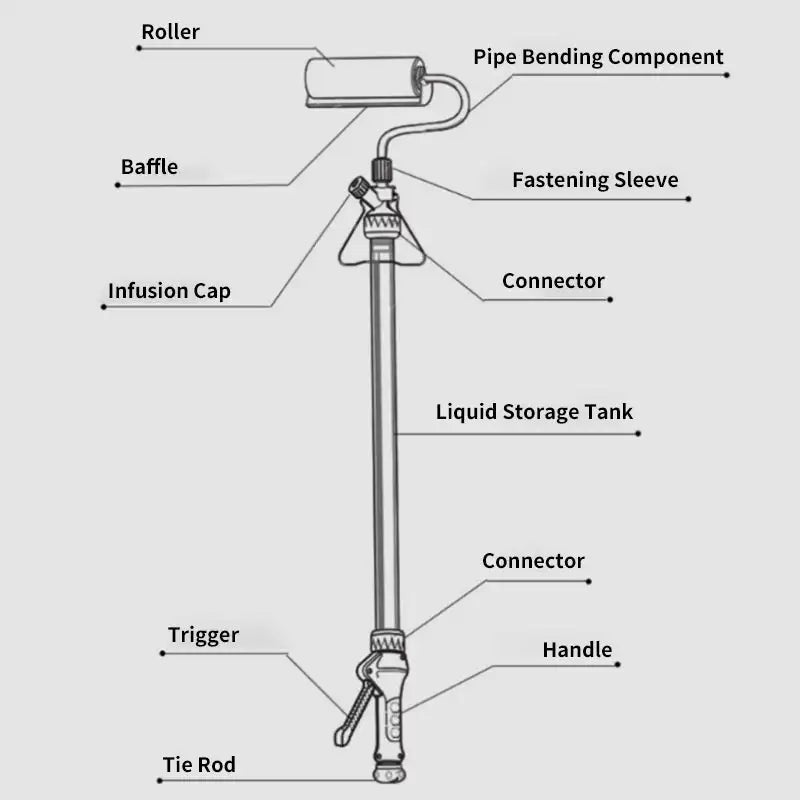 Roller
Pipe Bending Component
Baffle
Fastening Sleeve
Infusion Cap
Connector
Liquid Storage Tank
Connector
Trigger
Handle
Tie Rod