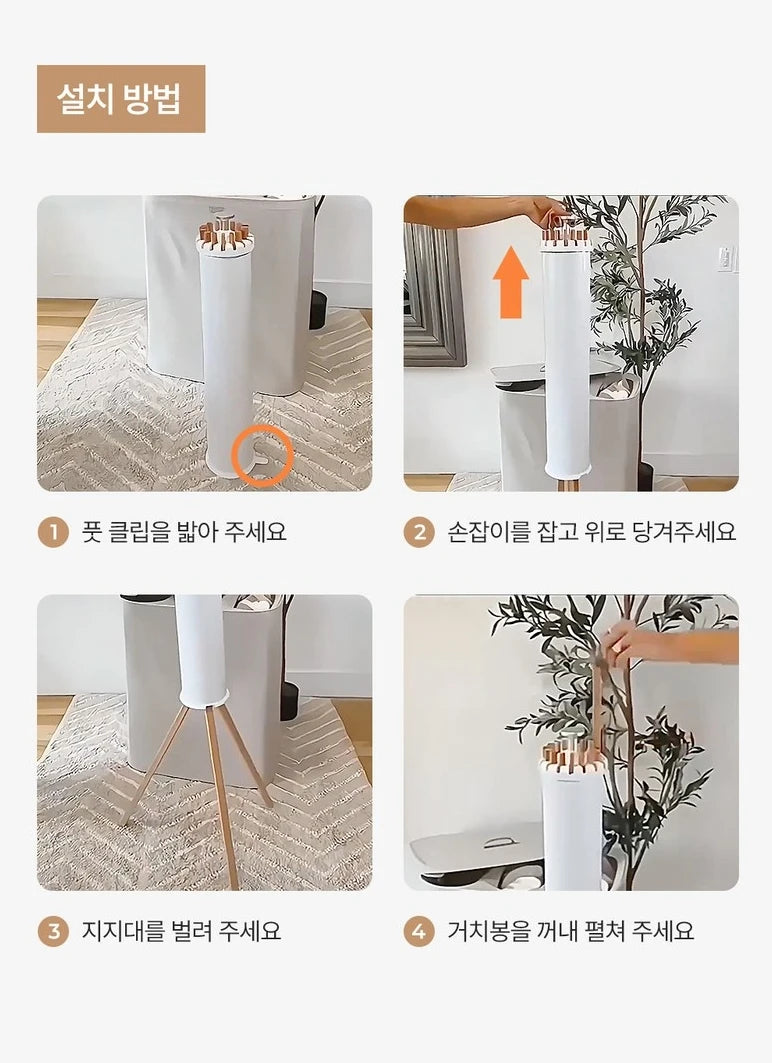 설치 방법

1 풋 클립을 밟아 주세요

2 손잡이를 잡고 위로 당겨주세요

3 지지대를 벌려 주세요

4 거치봉을 꺼내 펼쳐 주세요