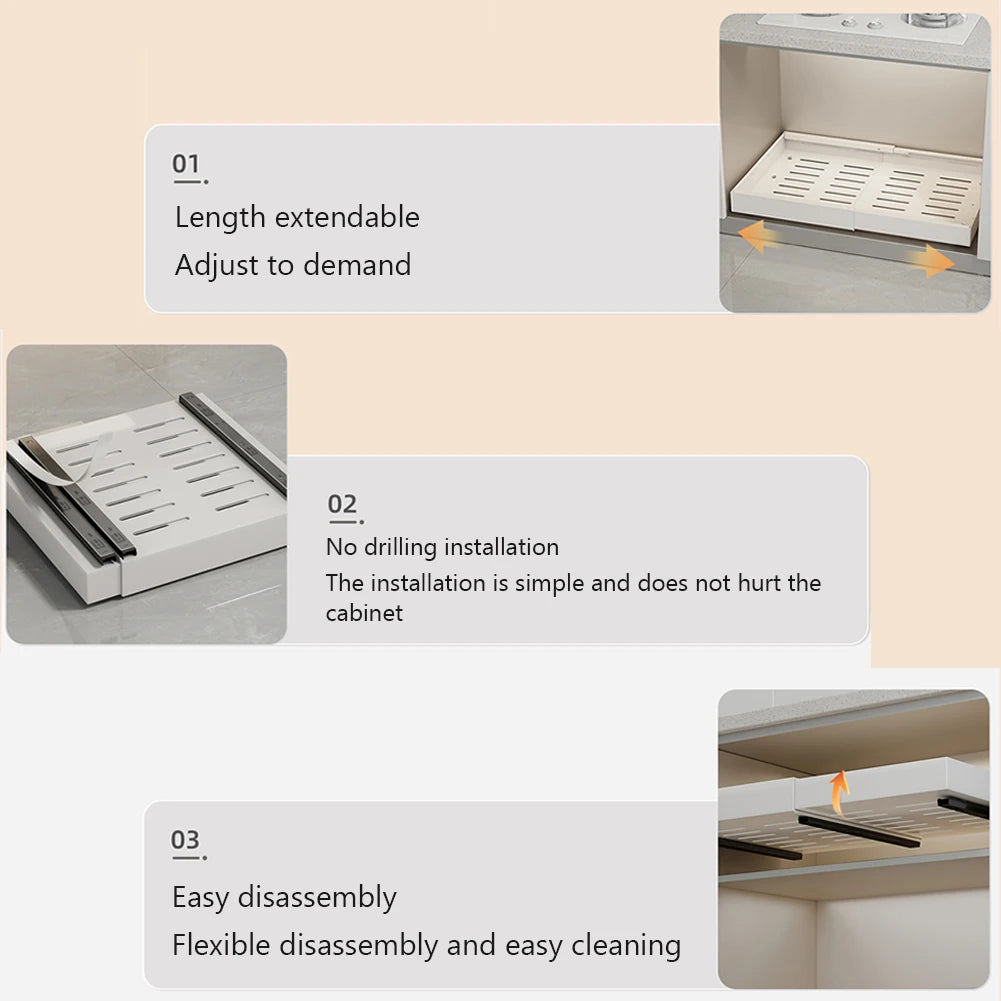 01.
Length extendable
Adjust to demand

02.
No drilling installation
The installation is simple and does not hurt the cabinet

03.
Easy disassembly
Flexible disassembly and easy cleaning