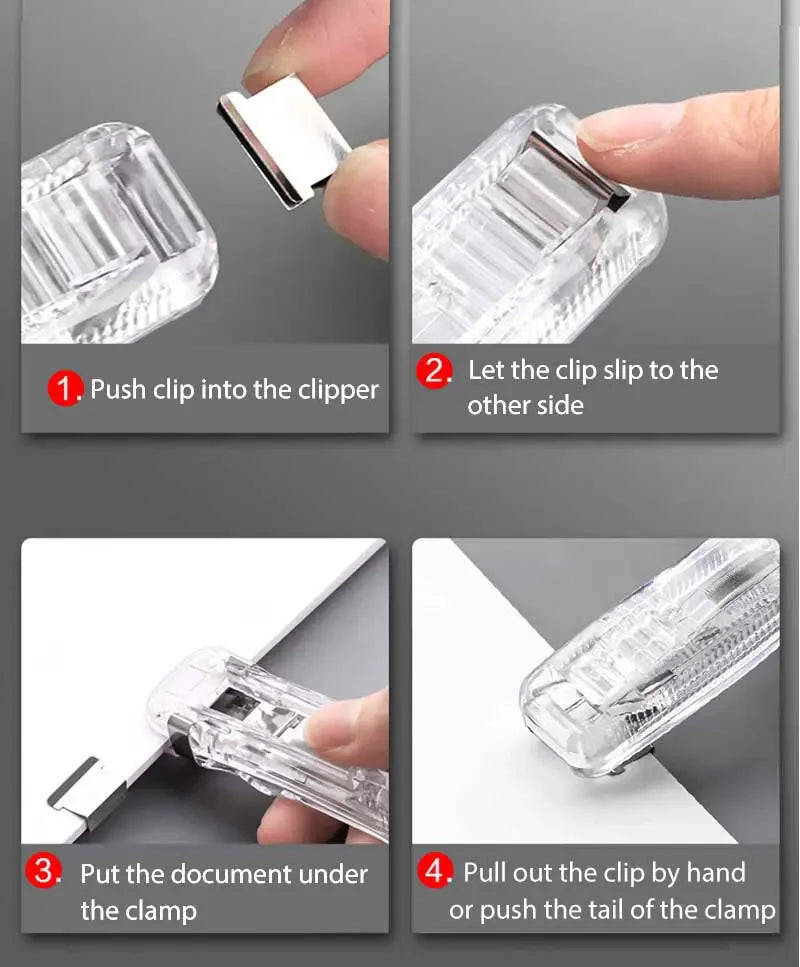 1. Push clip into the clipper

2. Let the clip slip to the other side

3. Put the document under the clamp

4. Pull out the clip by hand or push the tail of the clamp