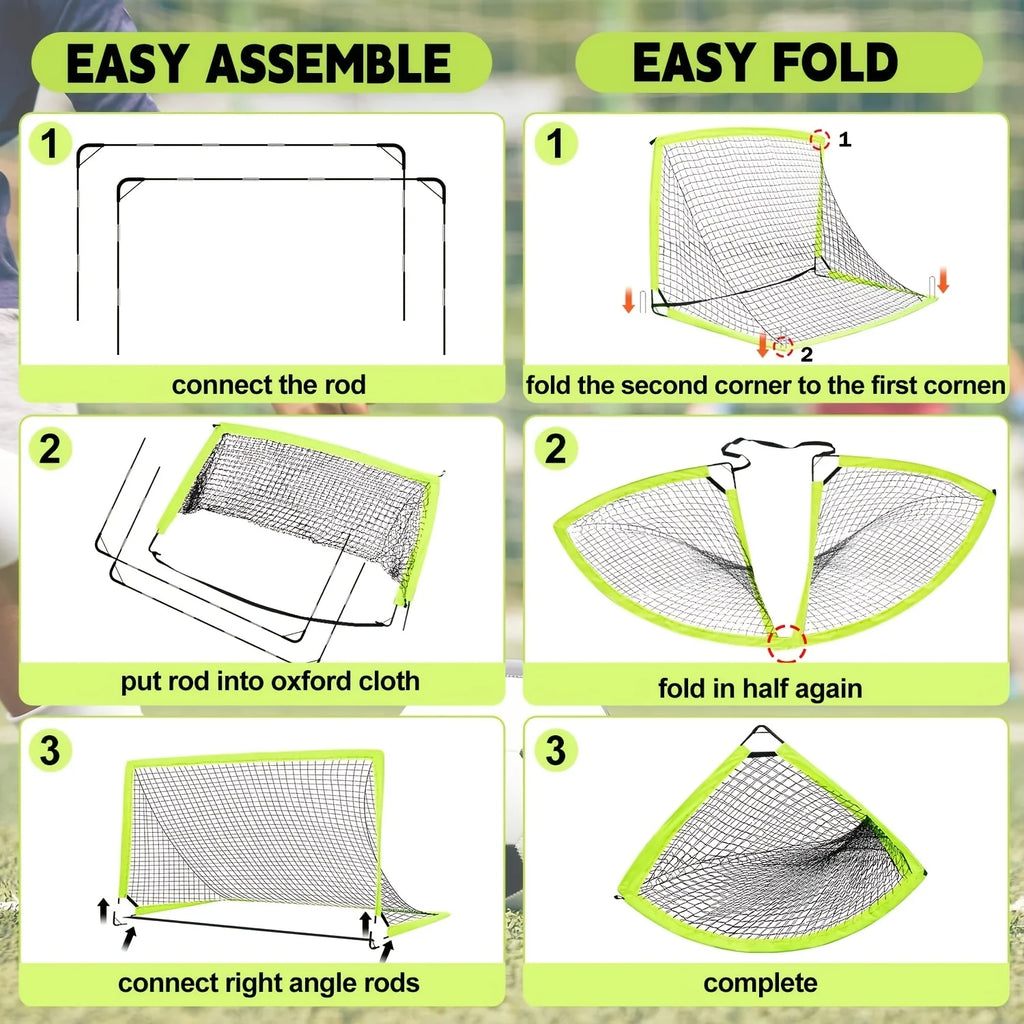 EASY ASSEMBLE

1

connect the rod

2

put rod into oxford cloth

3

connect right angle rods

EASY FOLD

1

1

2

fold the second corner to the first cornen

2

fold in half again

3

complete