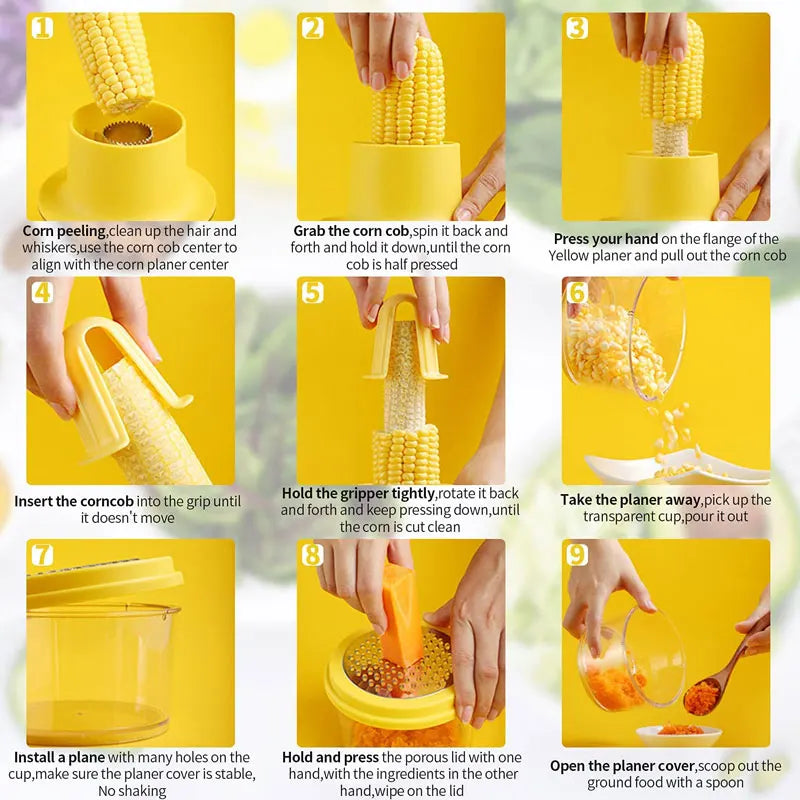 1
Corn peeling,clean up the hair and whiskers,use the corn cob center to align with the corn planer center

2
Grab the corn cob,spin it back and forth and hold it down,until the corn cob is half pressed

3
Press your hand on the flange of the Yellow planer and pull out the corn cob

4
Insert the corncob into the grip until it doesn't move

5
Hold the gripper tightly,rotate it back and forth and keep pressing down,until the corn is cut clean

6
Take the planer away,pick up the transparent cup,pour it out

7
Install a plane with many holes on the cup,make sure the planer cover is stable, No shaking

8
Hold and press the porous lid with one hand,with the ingredients in the other hand,wipe on the lid

9
Open the planer cover,scoop out the ground food with a spoon