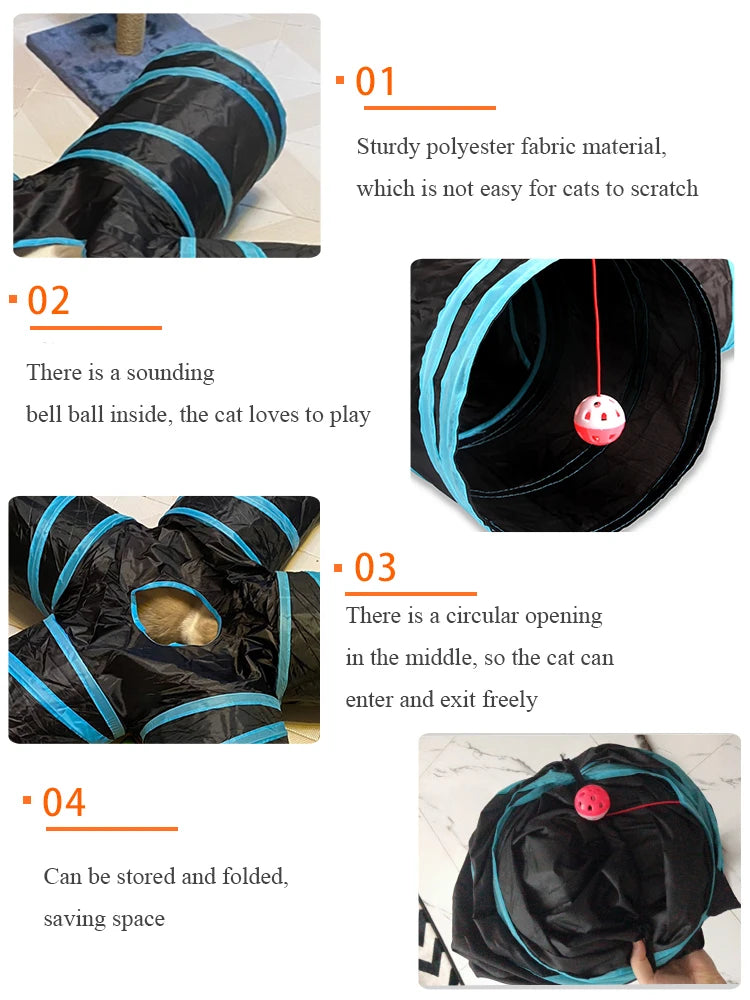 01

Sturdy polyester fabric material, which is not easy for cats to scratch

02

There is a sounding bell ball inside, the cat loves to play

03

There is a circular opening in the middle, so the cat can enter and exit freely

04

Can be stored and folded, saving space