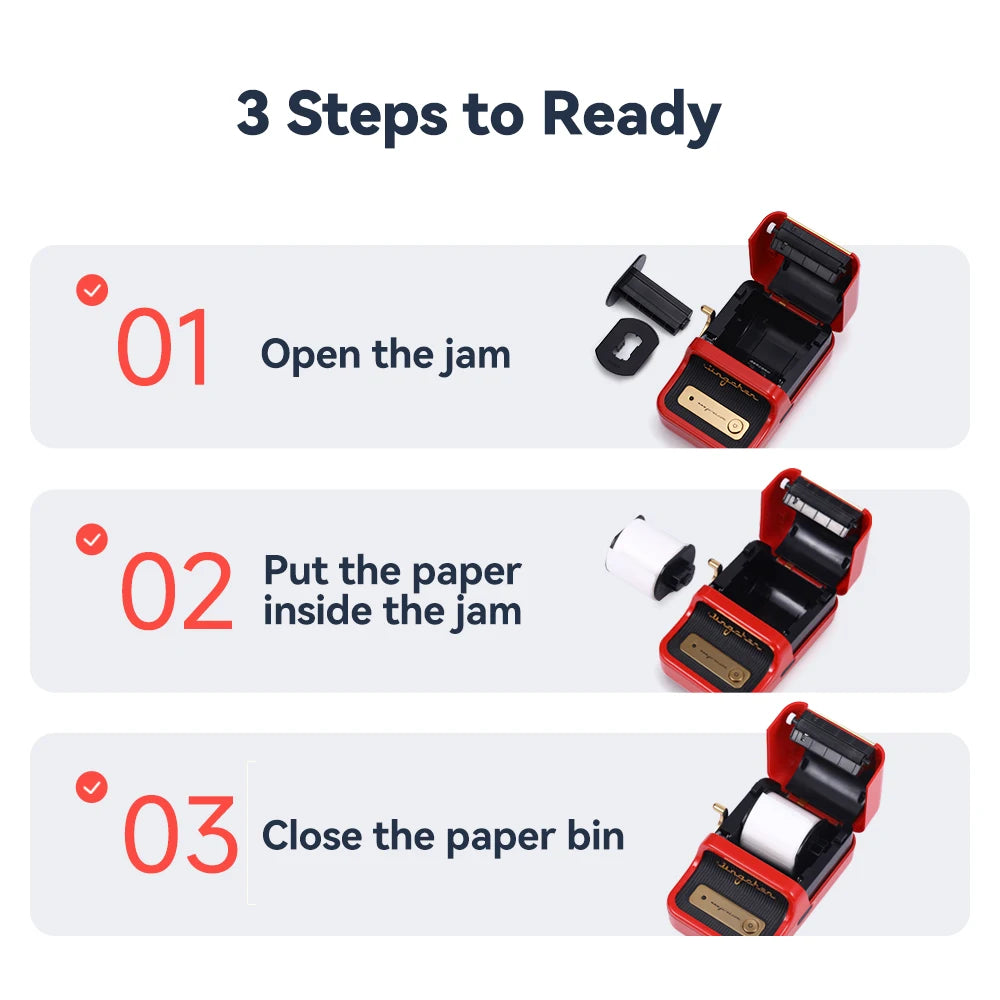 3 Steps to Ready

01 Open the jam

02 Put the paper inside the jam

03 Close the paper bin