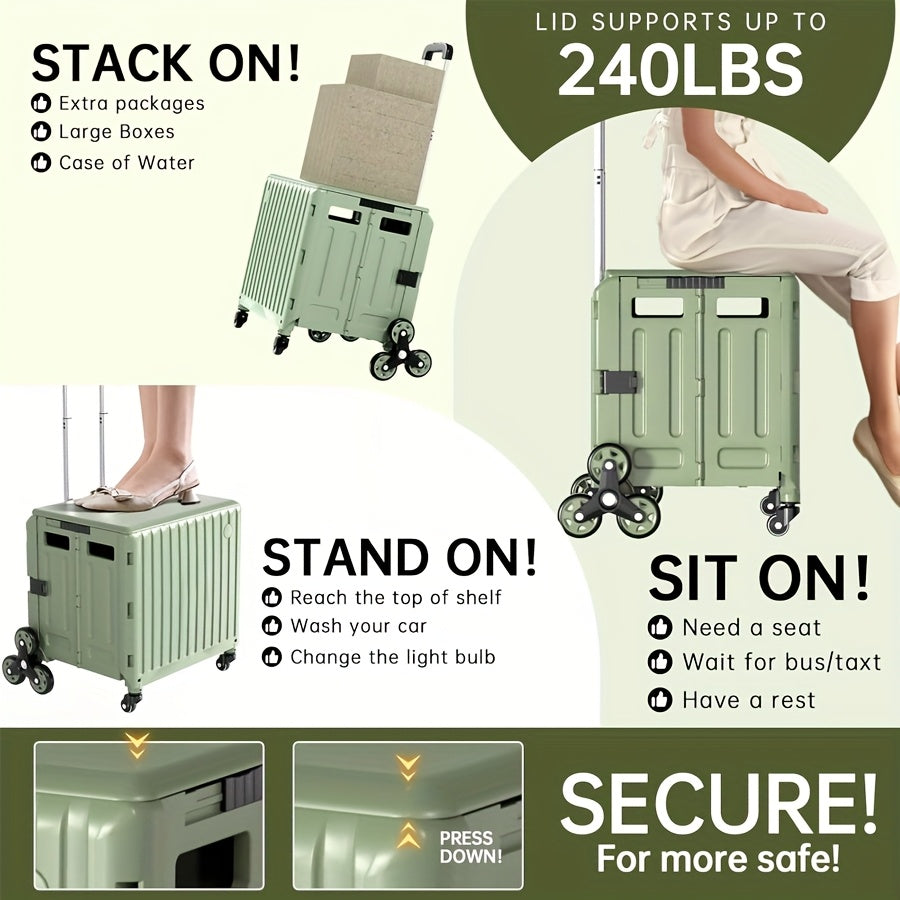 STACK ON!
Extra packages
Large Boxes
Case of Water

LID SUPPORTS UP TO
240LBS

STAND ON!
Reach the top of shelf
Wash your car
Change the light bulb

SIT ON!
Need a seat
Wait for bus/taxt
Have a rest

PRESS DOWN!

SECURE!
For more safe!