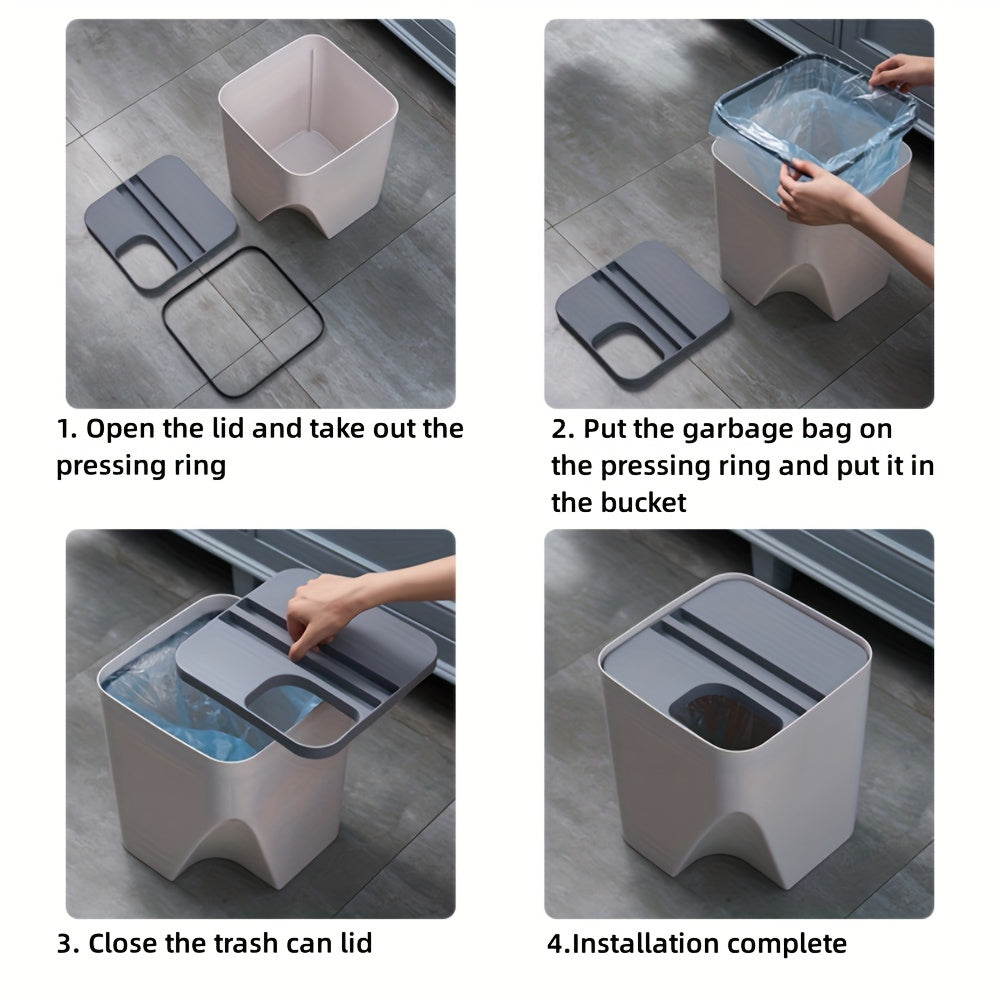 1. Open the lid and take out the pressing ring

2. Put the garbage bag on the pressing ring and put it in the bucket

3. Close the trash can lid

4.Installation complete