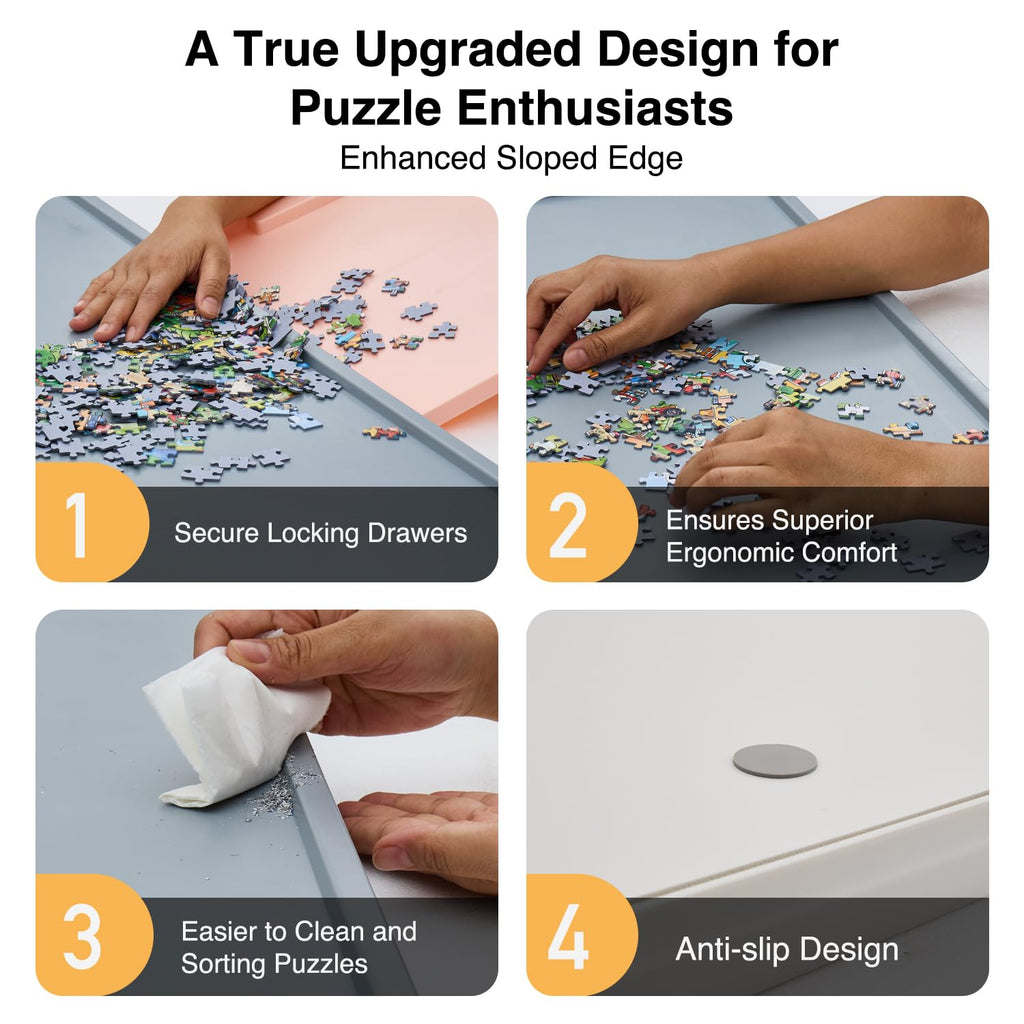 A True Upgraded Design for Puzzle Enthusiasts

Enhanced Sloped Edge

1

Secure Locking Drawers

2

Ensures Superior Ergonomic Comfort

3

Easier to Clean and Sorting Puzzles

4

Anti-slip Design