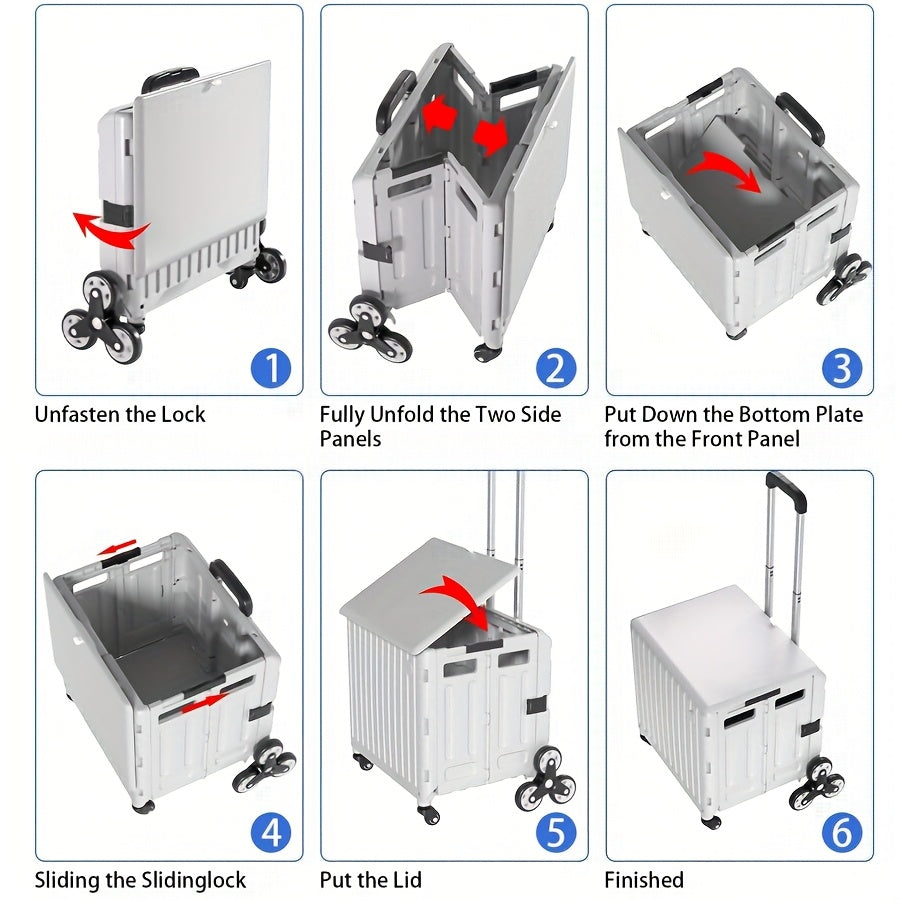 1

Unfasten the Lock

2

Fully Unfold the Two Side Panels

3

Put Down the Bottom Plate from the Front Panel

4

Sliding the Slidinglock

5

Put the Lid

6

Finished