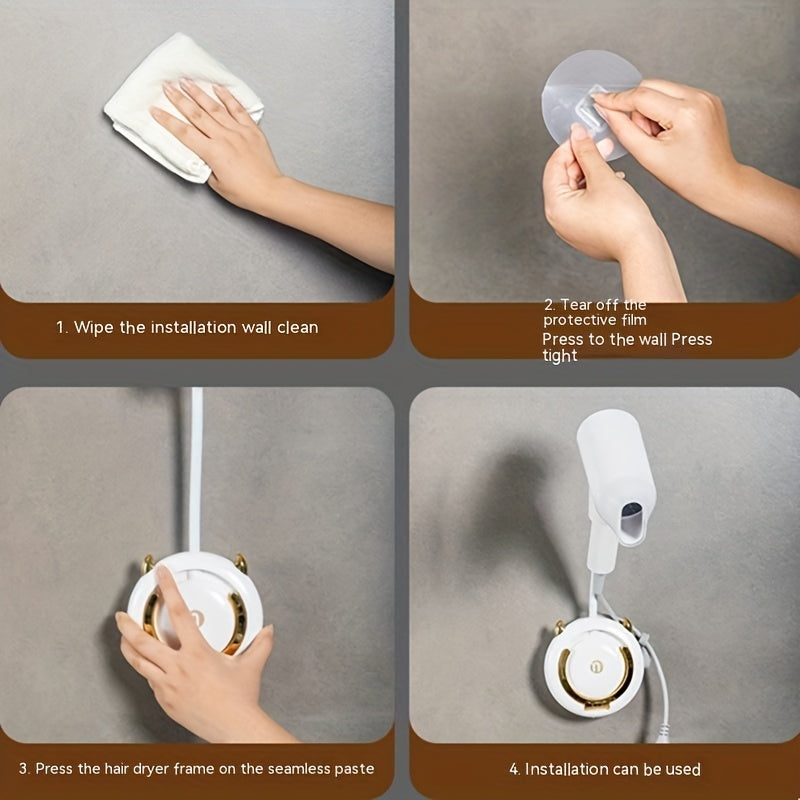 1. Wipe the installation wall clean

2. Tear off the protective film
Press to the wall Press tight

3. Press the hair dryer frame on the seamless paste

4. Installation can be used