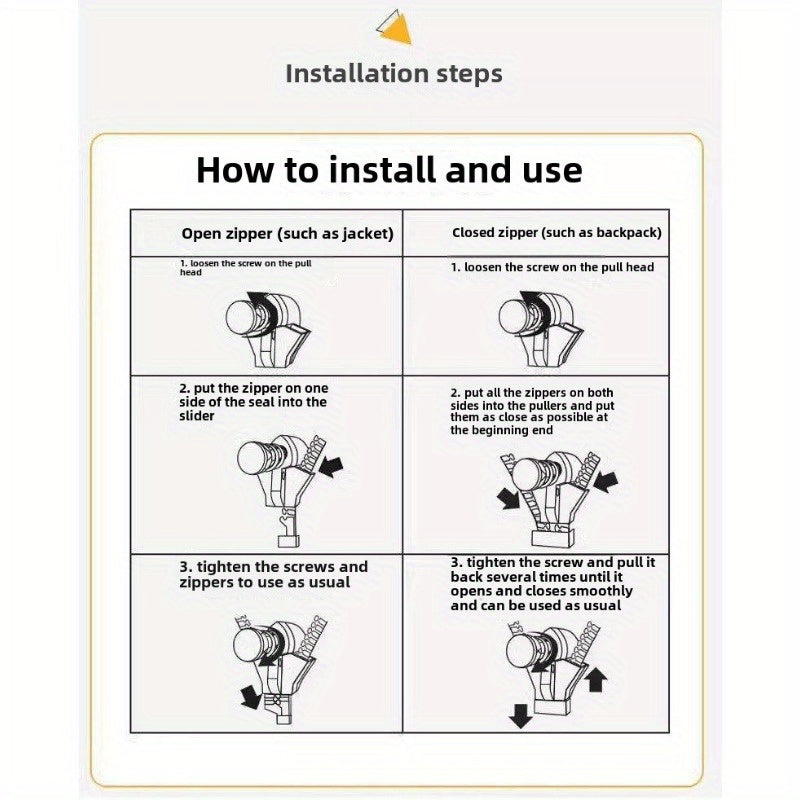 Installation steps

How to install and use

| Open zipper (such as jacket) | Closed zipper (such as backpack) |
|---|---|
| 1. loosen the screw on the pull head | 1. loosen the screw on the pull head |
| 2. put the zipper on one side of the seal into the slider | 2. put all the zippers on both sides into the pullers and put them as close as possible at the beginning end |
| 3. tighten the screws and zippers to use as usual | 3. tighten the screw and pull it back several times until it opens and closes smoothly and can be used as usual |