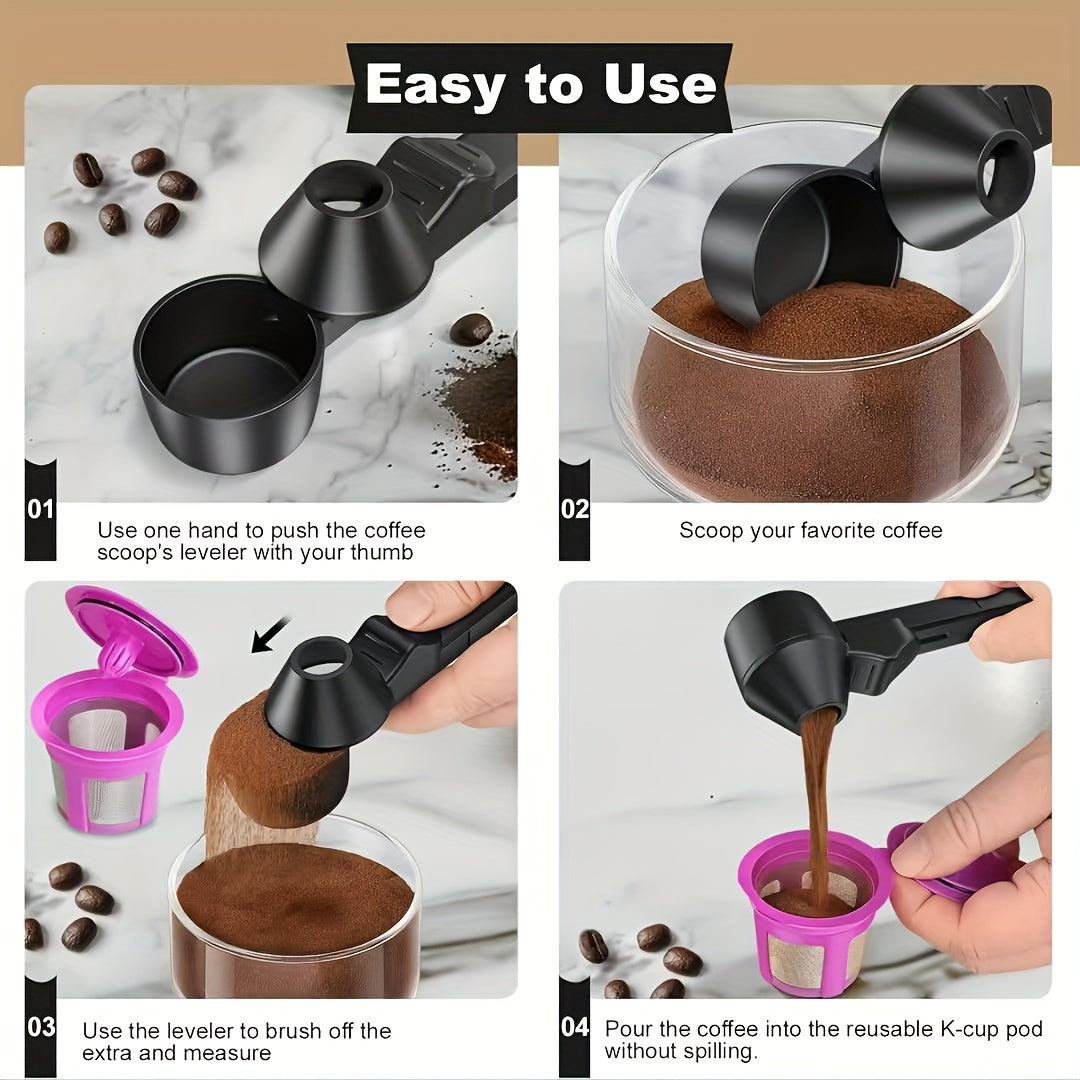 Easy to Use

01 Use one hand to push the coffee scoop's leveler with your thumb

02 Scoop your favorite coffee

03 Use the leveler to brush off the extra and measure

04 Pour the coffee into the reusable K-cup pod without spilling.