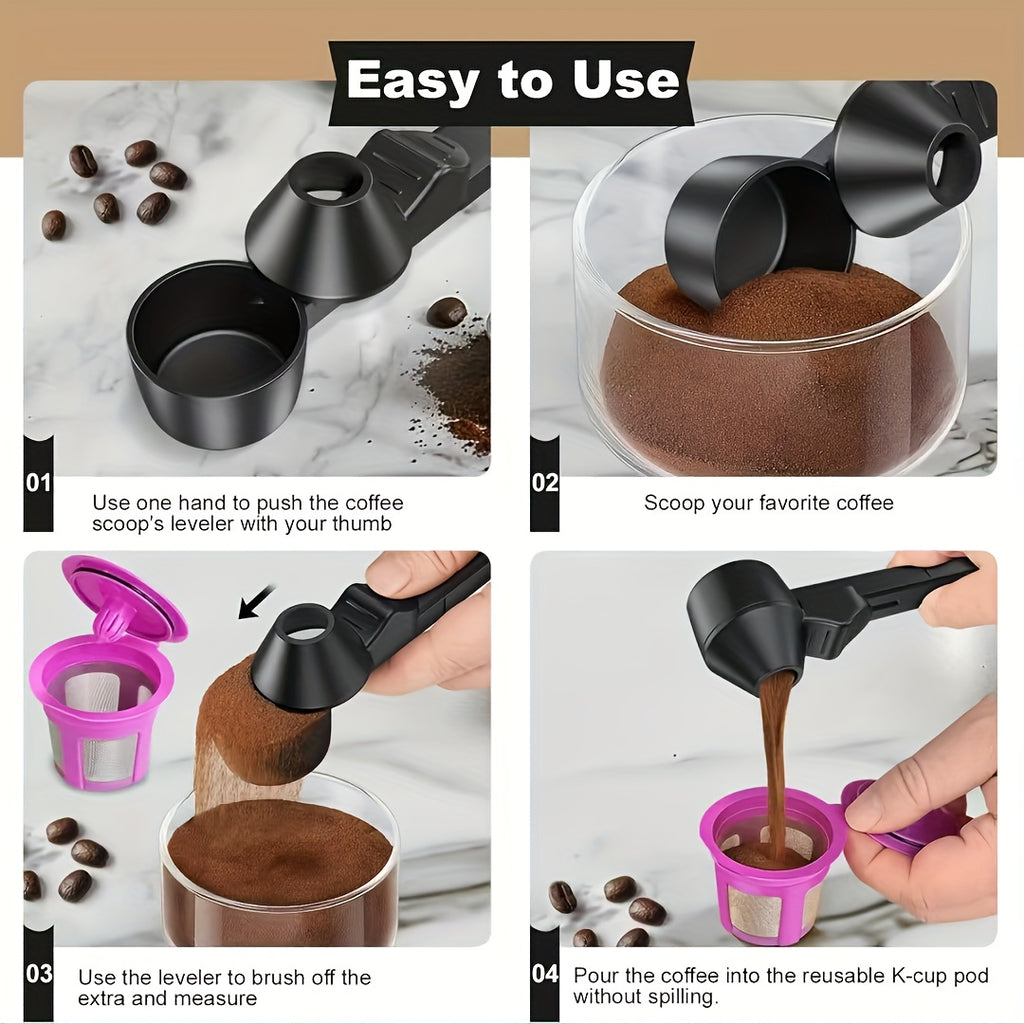 Easy to Use

01
Use one hand to push the coffee scoop's leveler with your thumb

02
Scoop your favorite coffee

03
Use the leveler to brush off the extra and measure

04
Pour the coffee into the reusable K-cup pod without spilling.