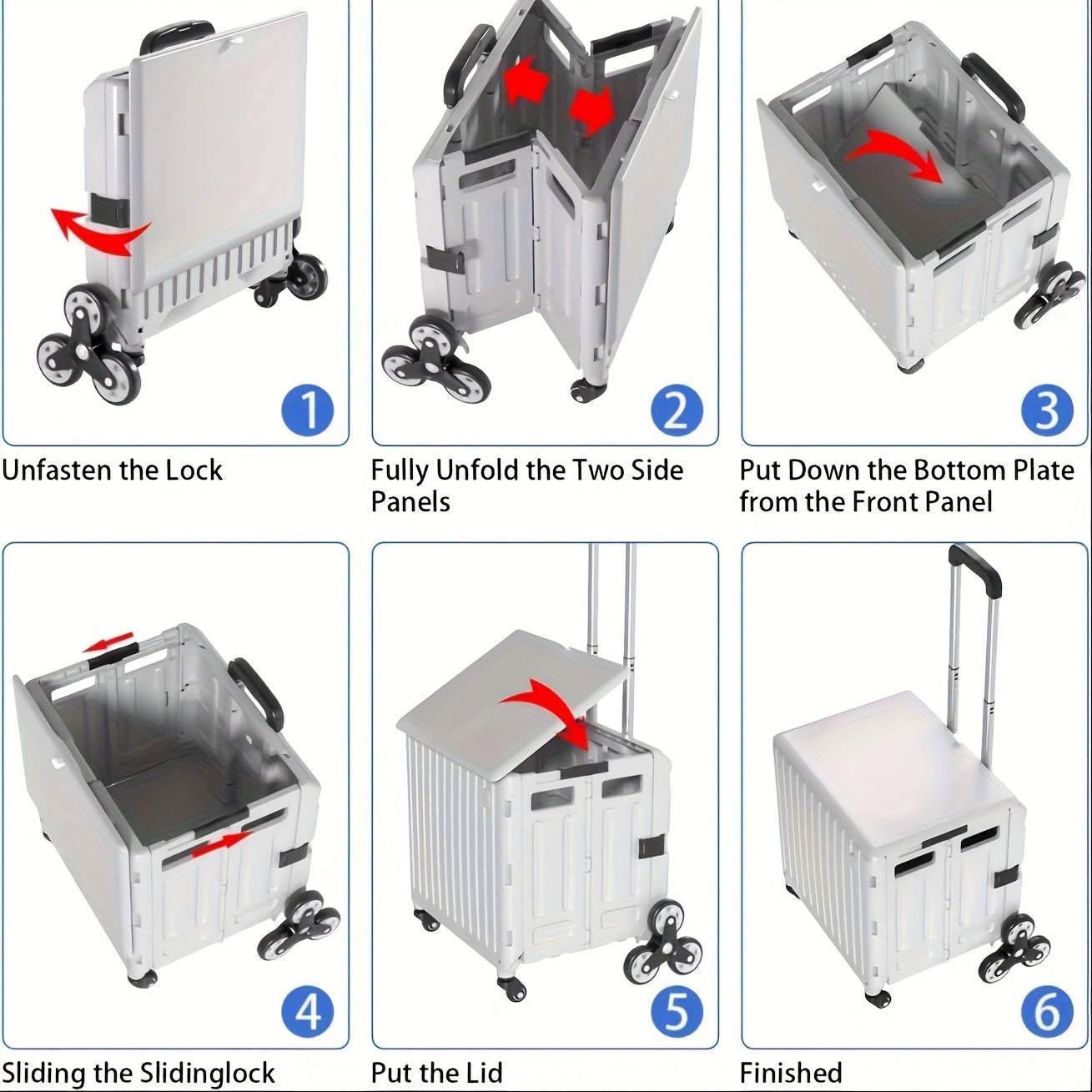 1
Unfasten the Lock

2
Fully Unfold the Two Side Panels

3
Put Down the Bottom Plate from the Front Panel

4
Sliding the Slidinglock

5
Put the Lid

6
Finished