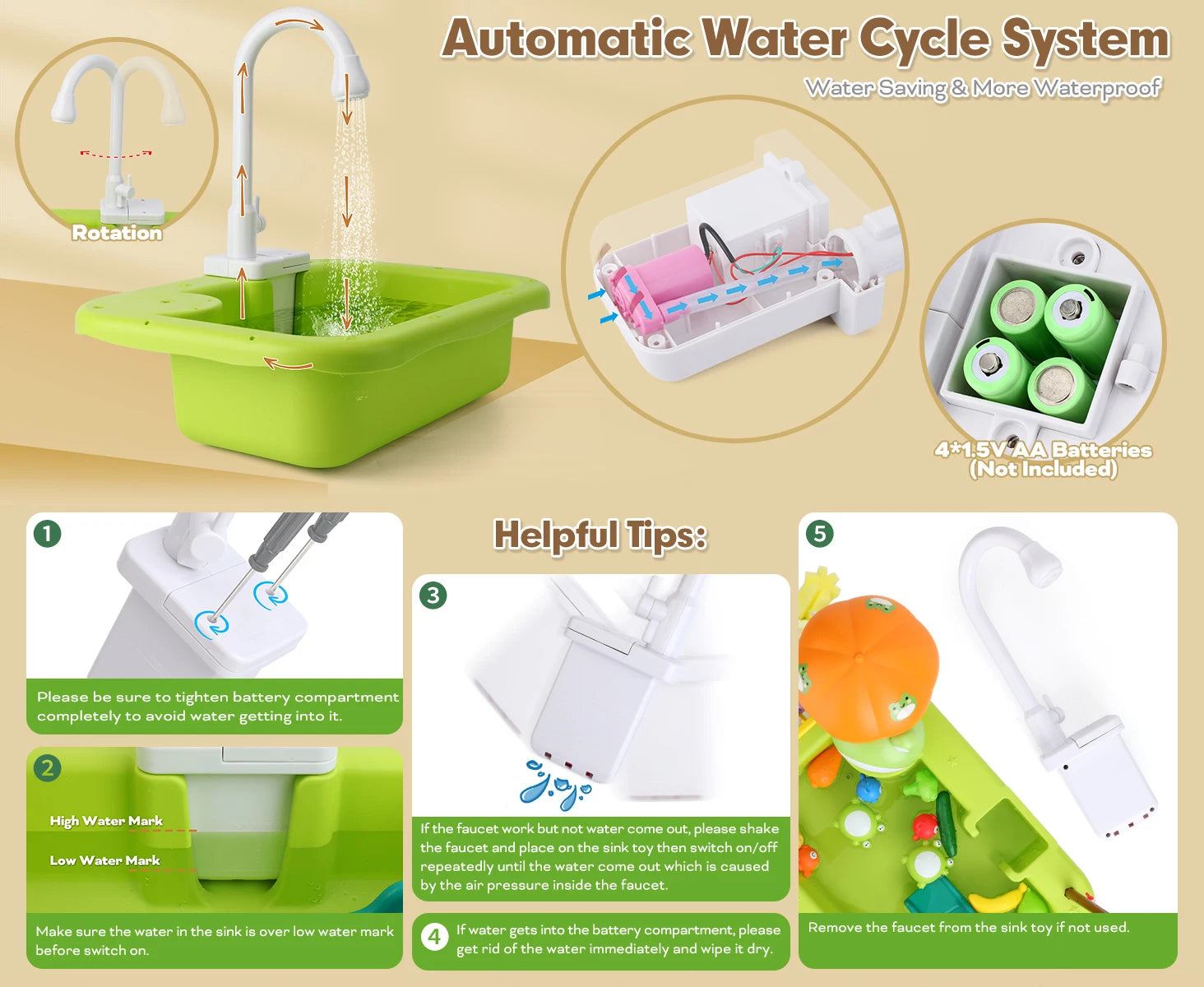 Automatic Water Cycle System

Water Saving & More Waterproof

Rotation

4*1.5V AA Batteries (Not Included)

Helpful Tips:

1

Please be sure to tighten battery compartment completely to avoid water getting into it.

2

High Water Mark

Low Water Mark

Make sure the water in the sink is over low water mark before switch on.

3

If the faucet work but not water come out, please shake the faucet and place on the sink toy then switch on/off repeatedly until the water come out which is caused by the air pressure inside the faucet.

4

If water gets into the battery compartment, please get rid of the water immediately and wipe it dry.

5

Remove the faucet from the sink toy if not used.