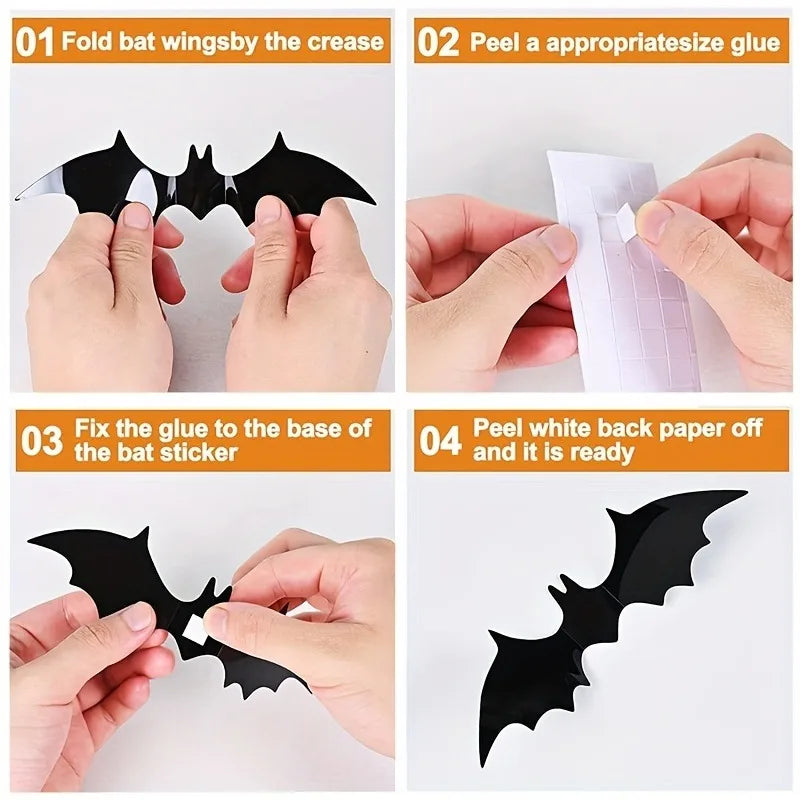 01 Fold bat wingsby the crease

02 Peel a appropriatesize glue

03 Fix the glue to the base of the bat sticker

04 Peel white back paper off and it is ready