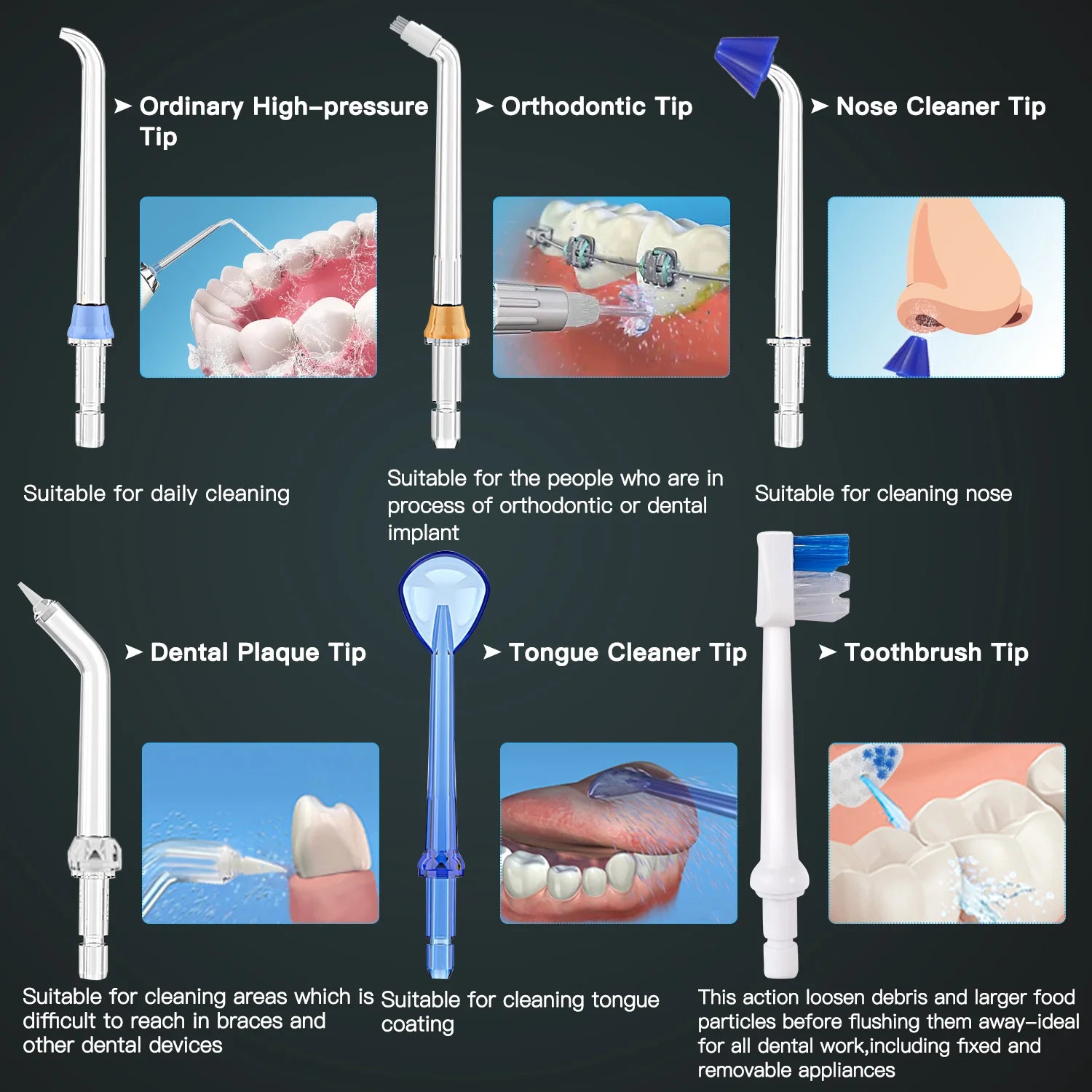 ➤ Ordinary High-pressure Tip

Suitable for daily cleaning

➤ Orthodontic Tip

Suitable for the people who are in process of orthodontic or dental implant

➤ Nose Cleaner Tip

Suitable for cleaning nose

➤ Dental Plaque Tip

Suitable for cleaning areas which is difficult to reach in braces and other dental devices

➤ Tongue Cleaner Tip

Suitable for cleaning tongue coating

➤ Toothbrush Tip

This action loosen debris and larger food particles before flushing them away-ideal for all dental work,including fixed and removable appliances