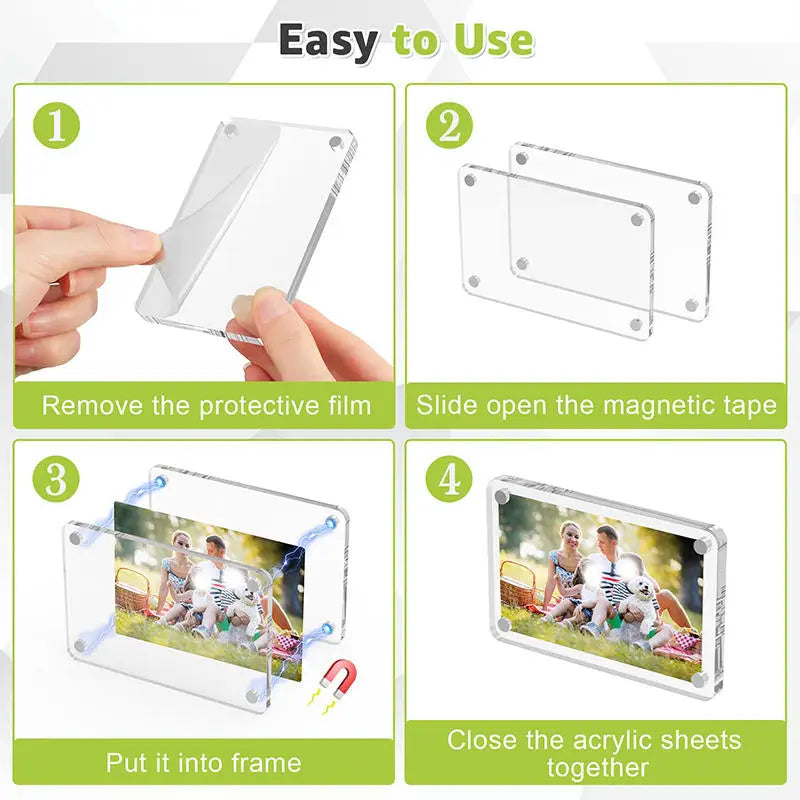 Easy to Use

1

Remove the protective film

2

Slide open the magnetic tape

3

Put it into frame

4

Close the acrylic sheets together