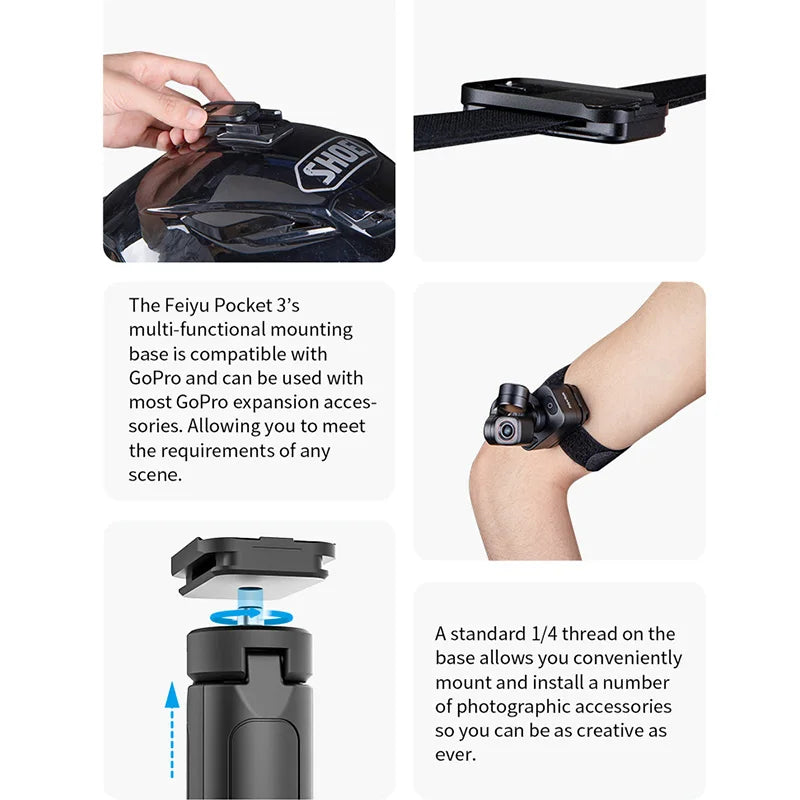 SHOEI

The Feiyu Pocket 3's multi-functional mounting base is compatible with GoPro and can be used with most GoPro expansion accessories. Allowing you to meet the requirements of any scene.

A standard 1/4 thread on the base allows you conveniently mount and install a number of photographic accessories so you can be as creative as ever.