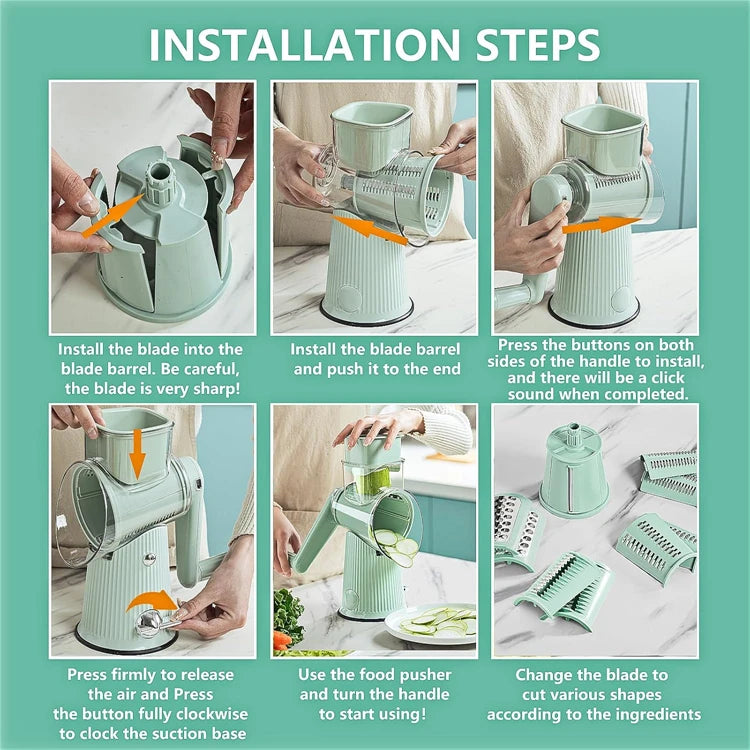 INSTALLATION STEPS

Install the blade into the blade barrel. Be careful, the blade is very sharp!

Install the blade barrel and push it to the end

Press the buttons on both sides of the handle to install, and there will be a click sound when completed.

Press firmly to release the air and Press the button fully clockwise to clock the suction base

Use the food pusher and turn the handle to start using!

Change the blade to cut various shapes according to the ingredients